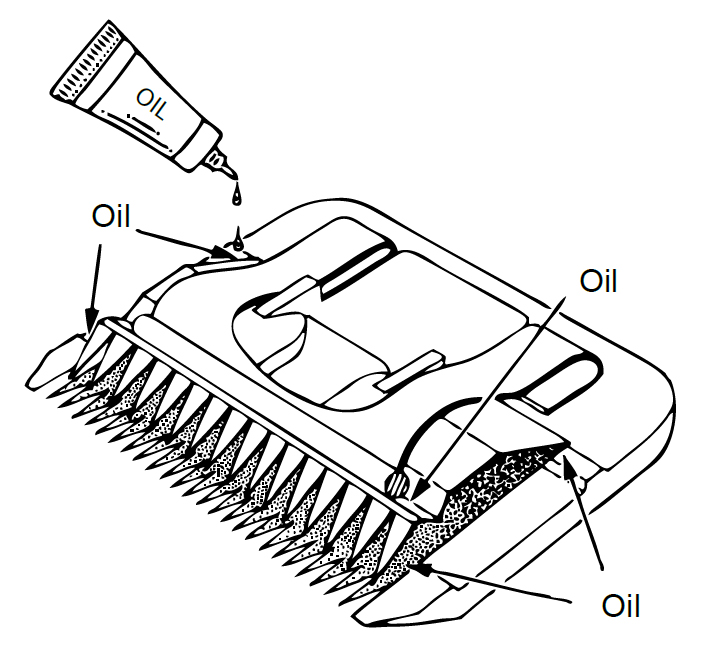 OIL

Oil

Oil

Oil